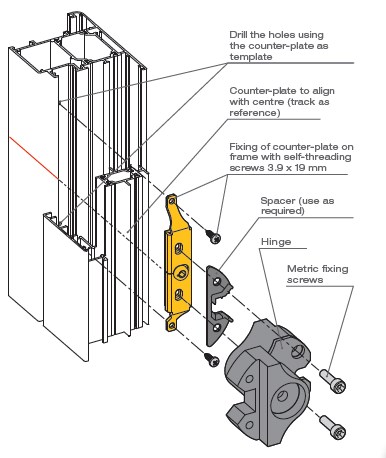 Drill the holes using the counter-plate as template

Counter-plate to align with centre (track as reference)

Fixing of counter-plate on frame with self-threading screws 3.9 x 19 mm

Spacer (use as required)

Hinge

Metric fixing screws