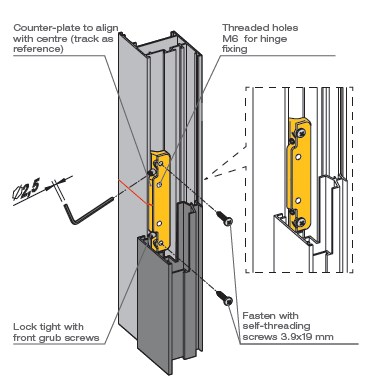 Counter-plate to align with centre (track as reference)

Threaded holes M6 for hinge fixing

$\varnothing 2,5$

Lock tight with front grub screws

Fasten with self-threading screws 3.9x19 mm