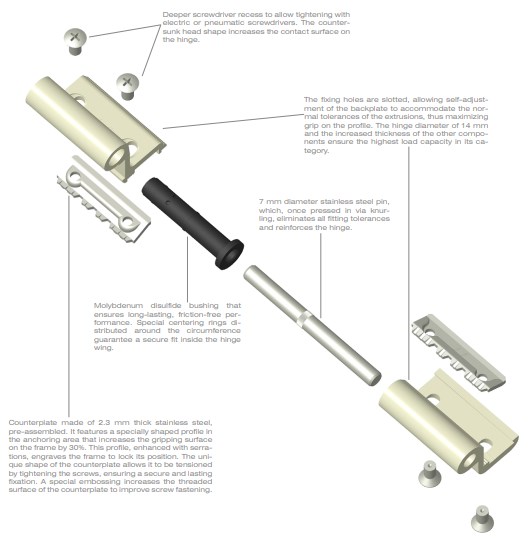 Deeper screwdriver recess to allow tightening with electric or pneumatic screwdrivers. The countersunk head shape increases the contact surface on the hinge.

The fixing holes are slotted, allowing self-adjustment of the backplate to accommodate the normal tolerances of the extrusions, thus maximizing grip on the profile. The hinge diameter of 14 mm and the increased thickness of the other components ensure the highest load capacity in its category.

7 mm diameter stainless steel pin, which, once pressed in via knurling, eliminates all fitting tolerances and reinforces the hinge.

Molybdenum disulfide bushing that ensures long-lasting, friction-free performance. Special centering rings distributed around the circumference guarantee a secure fit inside the hinge wing.

Counterplate made of 2.3 mm thick stainless steel, pre-assembled. It features a specially shaped profile in the anchoring area that increases the gripping surface on the frame by 30%. This profile, enhanced with serrations, engraves the frame to lock its position. The unique shape of the counterplate allows it to be tensioned by tightening the screws, ensuring a secure and lasting fixation. A special embossing increases the threaded surface of the counterplate to improve screw fastening.