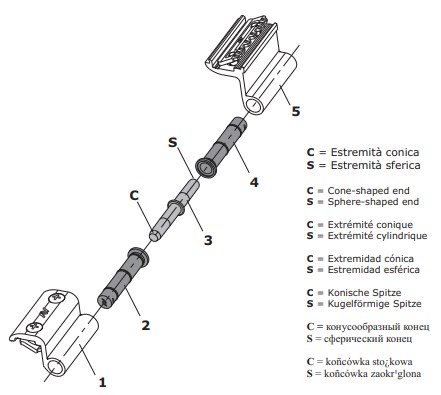 5

S

4

C

3

2

1

C = Estremità conica
S = Estremità sferica

C = Cone-shaped end
S = Sphere-shaped end

C = Extrémité conique
S = Extrémité cylindrique

C = Extremidad cónica
S = Estremidad esférica

C = Konische Spitze
S = Kugelförmige Spitze

C = конусообразный конец
S = сферический конец

C = koñcówka sto¿kowa
S = koñcówka zaokr¹glona