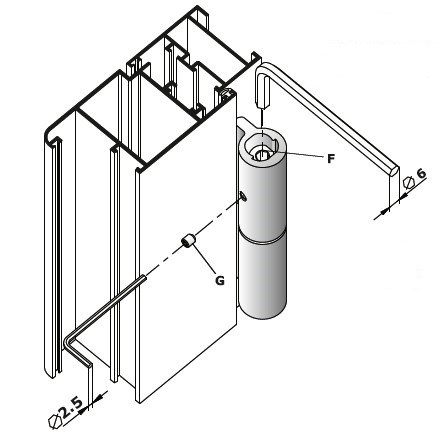 F
6
G
2.5