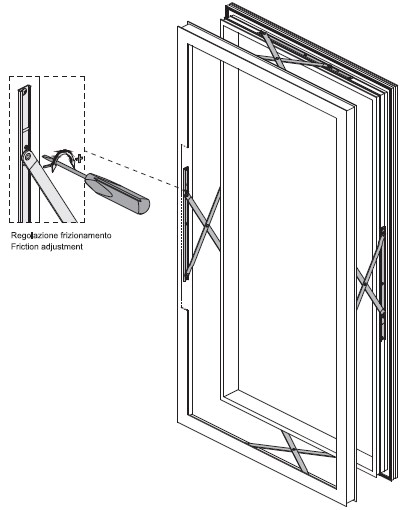 +

Regolazione frizionamento
Friction adjustment